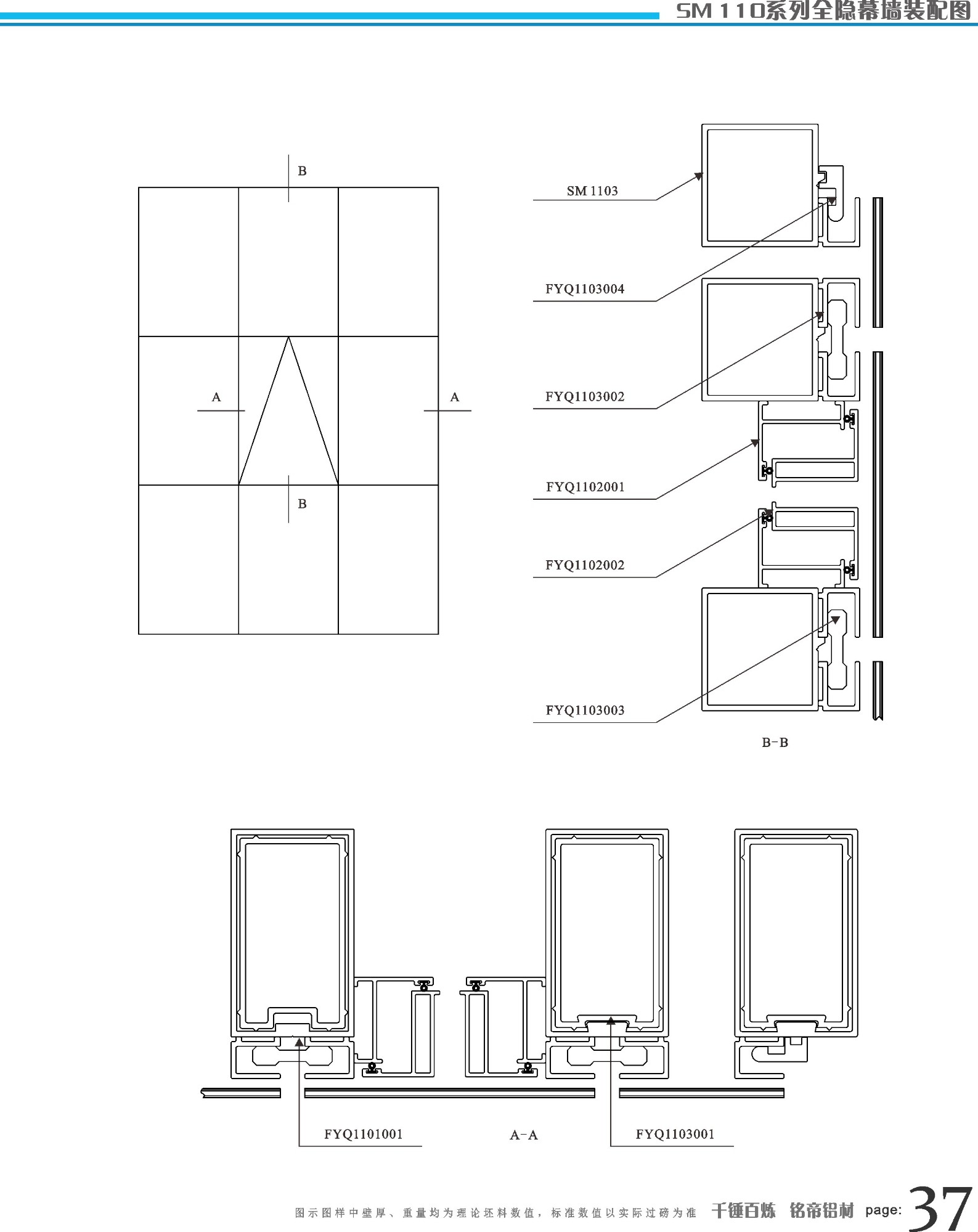 SM 110系列全隐幕墙装配图

B

A

A

B

SM 1103

FYQ1103004

FYQ1103002

FYQ1102001

FYQ1102002

FYQ1103003

B-B

FYQ1101001

A-A

FYQ1103001

图示图样中壁厚、重量均为理论坯料数值，标准数值以实际过磅为准 千锤百炼 铭帝铝材 page: 37